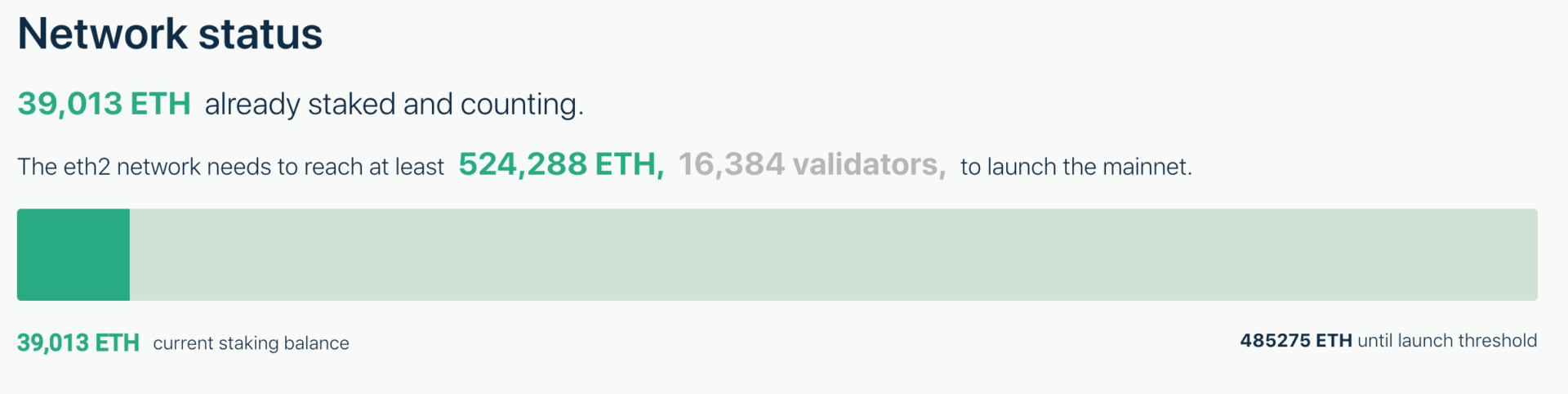 Network status

39,013 ETH already staked and counting.

The eth2 network needs to reach at least 524,288 ETH, 16,384 validators, to launch the mainnet.

39,013 ETH current staking balance

485275 ETH until launch threshold